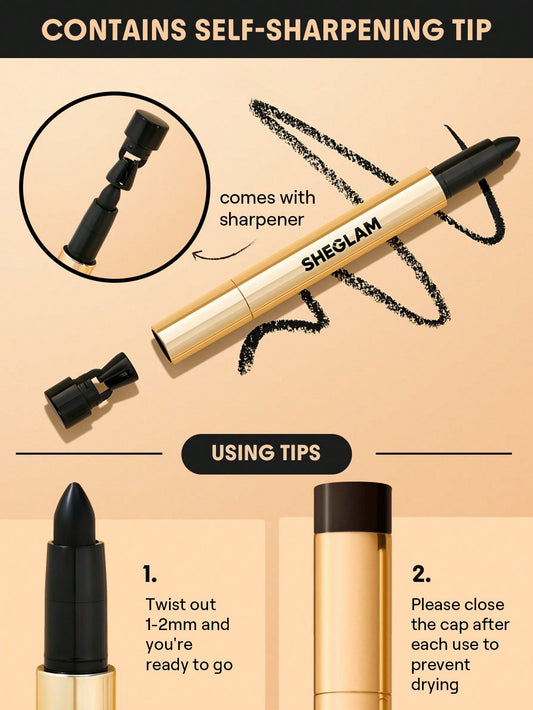 CONTAINS SELF-SHARPENING TIP

comes with sharpener

SHEGLAM

USING TIPS

1.

Twist out 1-2mm and you're ready to go

2.

Please close the cap after each use to prevent drying