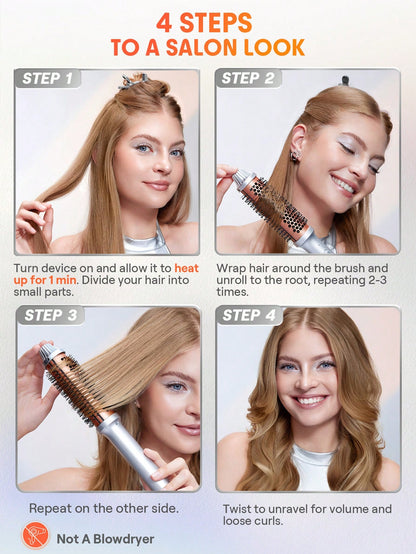 4 STEPS
TO A SALON LOOK

STEP 1

Turn device on and allow it to heat up for 1 min. Divide your hair into small parts.

STEP 2

Wrap hair around the brush and unroll to the root, repeating 2-3 times.

STEP 3

Repeat on the other side.

STEP 4

Twist to unravel for volume and loose curls.

Not A Blowdryer